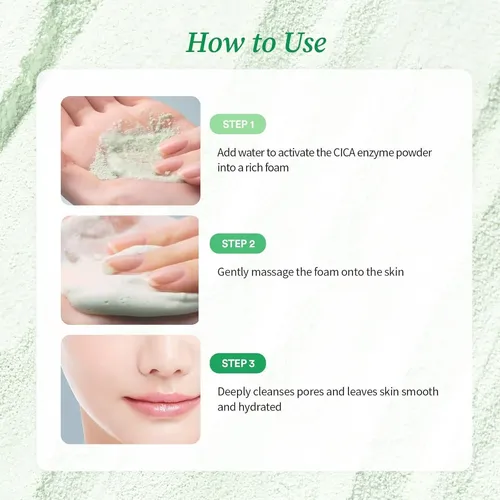 How to Use

STEP 1

Add water to activate the CICA enzyme powder into a rich foam

STEP 2

Gently massage the foam onto the skin

STEP 3

Deeply cleanses pores and leaves skin smooth and hydrated