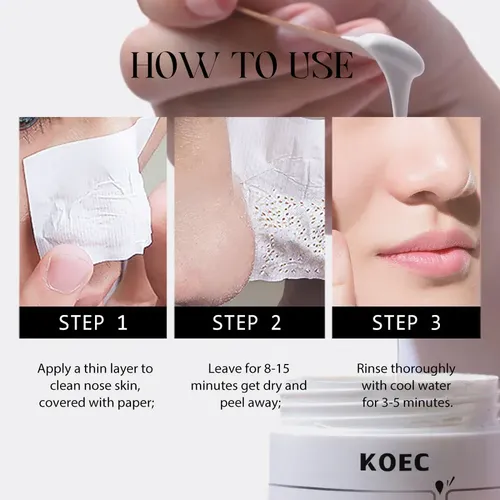 HOW TO USE

STEP 1

Apply a thin layer to clean nose skin, covered with paper;

STEP 2

Leave for 8-15 minutes get dry and peel away;

STEP 3

Rinse thoroughly with cool water for 3-5 minutes.

KOEC