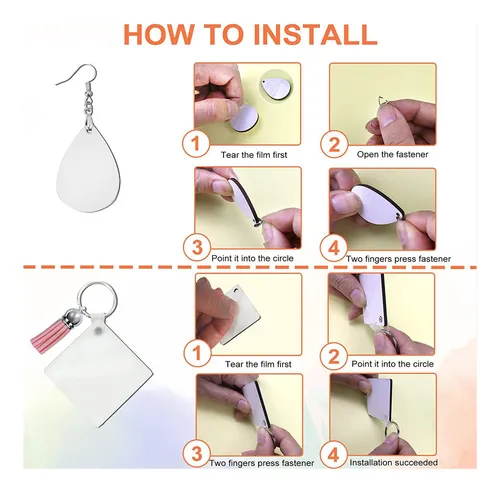 HOW TO INSTALL

1 Tear the film first

2 Open the fastener

3 Point it into the circle

4 Two fingers press fastener

1 Tear the film first

2 Point it into the circle

3 Two fingers press fastener

4 Installation succeeded