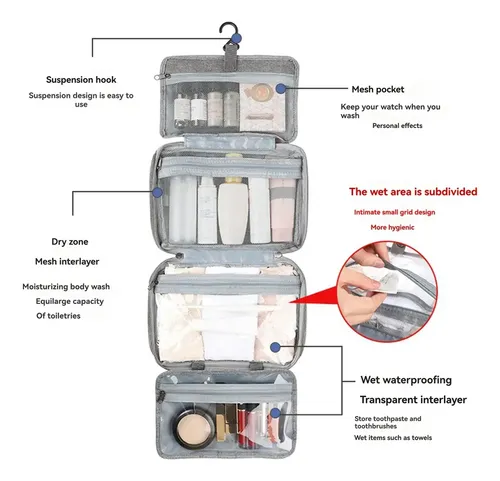 Suspension hook

Suspension design is easy to use

Mesh pocket

Keep your watch when you wash

Personal effects

The wet area is subdivided

Intimate small grid design

More hygienic

Dry zone

Mesh interlayer

Moisturizing body wash

Equilarge capacity

Of toiletries

Wet waterproofing

Transparent interlayer

Store toothpaste and toothbrushes

Wet items such as towels