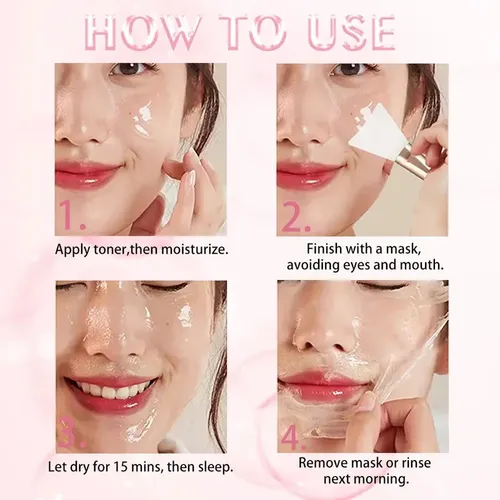 HOW TO USE

1.

Apply toner,then moisturize.

2.

Finish with a mask, avoiding eyes and mouth.

3.

Let dry for 15 mins, then sleep.

4.

Remove mask or rinse next morning.