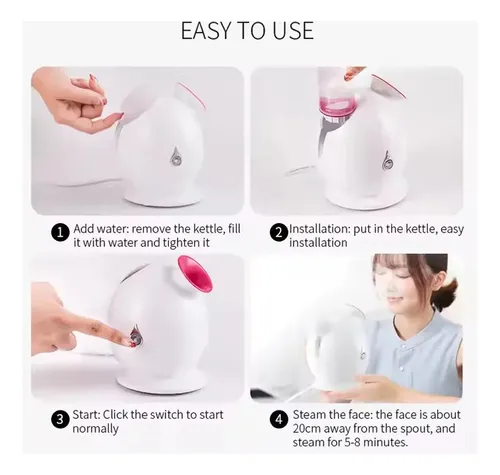 EASY TO USE

1 Add water: remove the kettle, fill it with water and tighten it

2 Installation: put in the kettle, easy installation

3 Start: Click the switch to start normally

4 Steam the face: the face is about 20cm away from the spout, and steam for 5-8 minutes.