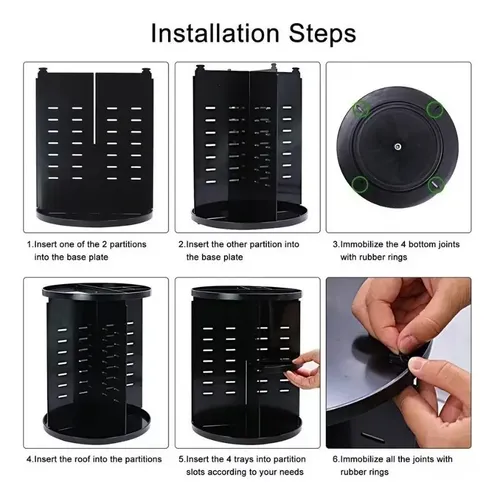 Installation Steps

1.Insert one of the 2 partitions into the base plate

2.Insert the other partition into the base plate

3.Immobilize the 4 bottom joints with rubber rings

4.Insert the roof into the partitions

5.Insert the 4 trays into partition slots according to your needs

6.Immobilize all the joints with rubber rings