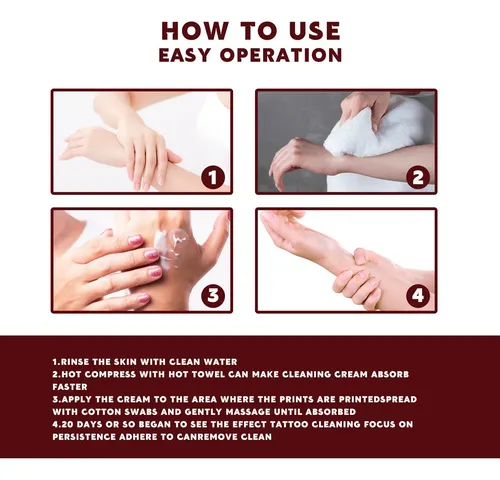 HOW TO USE
EASY OPERATION

1

2

3

4

1.RINSE THE SKIN WITH CLEAN WATER
2.HOT COMPRESS WITH HOT TOWEL CAN MAKE CLEANING CREAM ABSORB FASTER
3.APPLY THE CREAM TO THE AREA WHERE THE PRINTS ARE PRINTEDSPREAD WITH COTTON SWABS AND GENTLY MASSAGE UNTIL ABSORBED
4.20 DAYS OR SO BEGAN TO SEE THE EFFECT TATTOO CLEANING FOCUS ON PERSISTENCE ADHERE TO CANREMOVE CLEAN