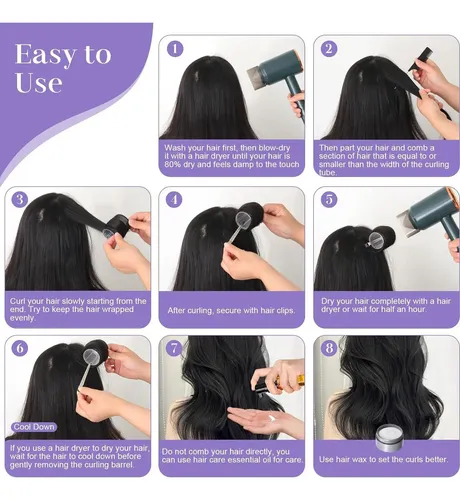 Easy to Use

1

Wash your hair first, then blow-dry it with a hair dryer until your hair is 80% dry and feels damp to the touch

2

Then part your hair and comb a section of hair that is equal to or smaller than the width of the curling tube.

3

Curl your hair slowly starting from the end. Try to keep the hair wrapped evenly.

4

After curling, secure with hair clips.

5

Dry your hair completely with a hair dryer or wait for half an hour.

6

Cool Down

If you use a hair dryer to dry your hair, wait for the hair to cool down before gently removing the curling barrel.

7

Do not comb your hair directly, you can use hair care essential oil for care.

8

Use hair wax to set the curls better.