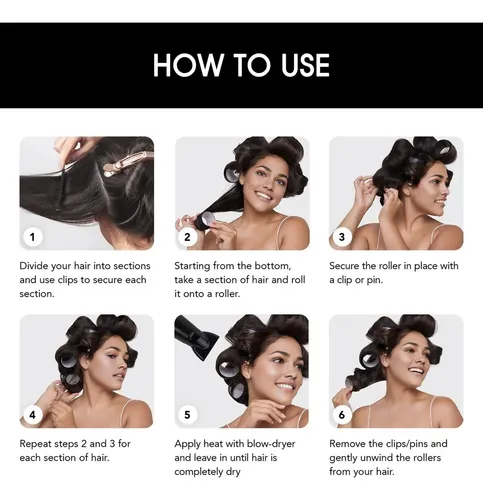 HOW TO USE

1

Divide your hair into sections and use clips to secure each section.

2

Starting from the bottom, take a section of hair and roll it onto a roller.

3

Secure the roller in place with a clip or pin.

4

Repeat steps 2 and 3 for each section of hair.

5

Apply heat with blow-dryer and leave in until hair is completely dry

6

Remove the clips/pins and gently unwind the rollers from your hair.