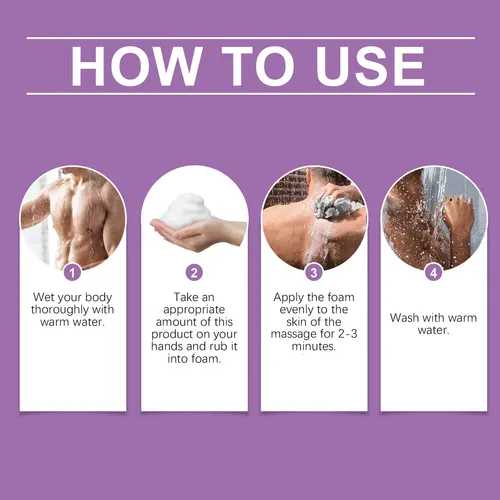 HOW TO USE

1

Wet your body thoroughly with warm water.

2

Take an appropriate amount of this product on your hands and rub it into foam.

3

Apply the foam evenly to the skin of the massage for 2-3 minutes.

4

Wash with warm water.