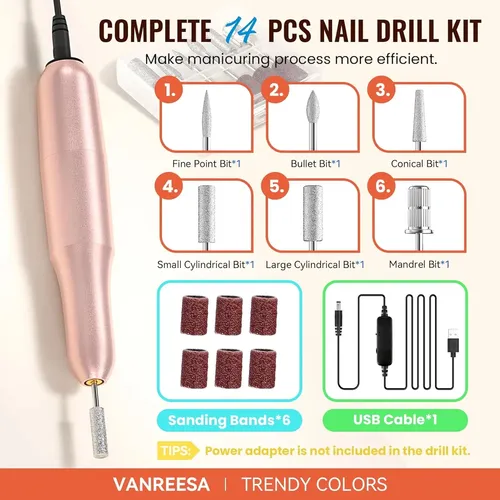 COMPLETE 14 PCS NAIL DRILL KIT
Make manicuring process more efficient.

1. Fine Point Bit*1
2. Bullet Bit*1
3. Conical Bit*1
4. Small Cylindrical Bit*1
5. Large Cylindrical Bit*1
6. Mandrel Bit*1

Sanding Bands*6
USB Cable*1

TIPS: Power adapter is not included in the drill kit.

VANREESA | TRENDY COLORS