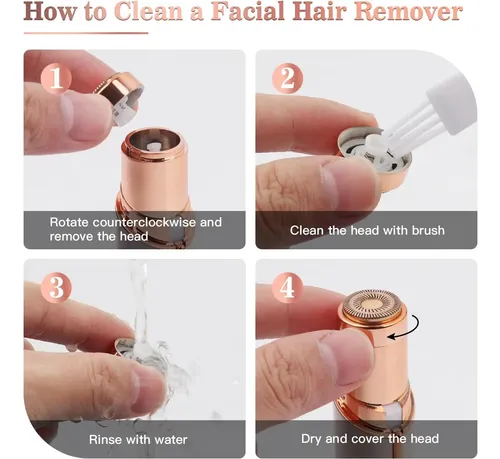 How to Clean a Facial Hair Remover

1
Rotate counterclockwise and remove the head

2
Clean the head with brush

3
Rinse with water

4
Dry and cover the head