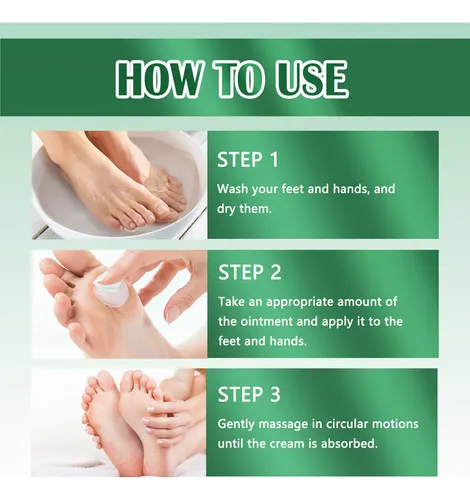 HOW TO USE

STEP 1

Wash your feet and hands, and dry them.

STEP 2

Take an appropriate amount of the ointment and apply it to the feet and hands.

STEP 3

Gently massage in circular motions until the cream is absorbed.