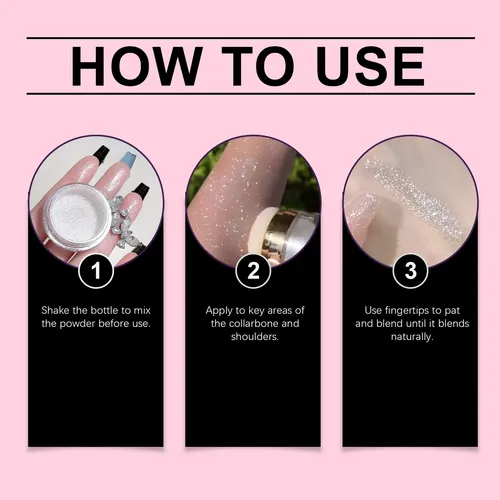 HOW TO USE

1

Shake the bottle to mix the powder before use.

2

Apply to key areas of the collarbone and shoulders.

3

Use fingertips to pat and blend until it blends naturally.