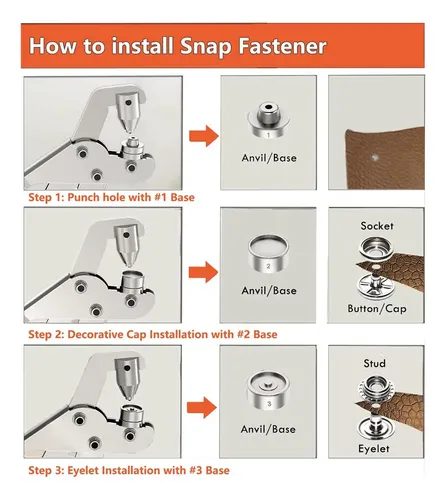 How to install Snap Fastener

1

Anvil/Base

Step 1: Punch hole with #1 Base

2

Anvil/Base

Socket

Button/Cap

Step 2: Decorative Cap Installation with #2 Base

3

Anvil/Base

Stud

Eyelet

Step 3: Eyelet Installation with #3 Base