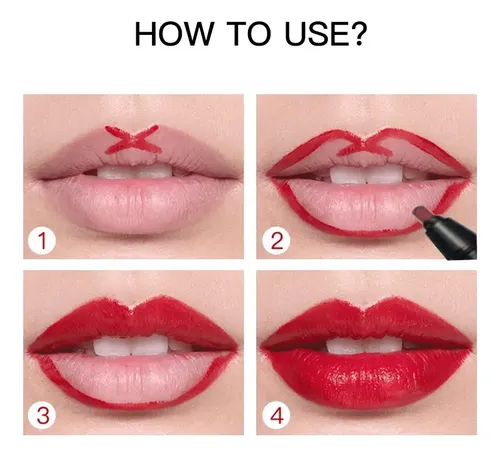 HOW TO USE?

1

2

3

4