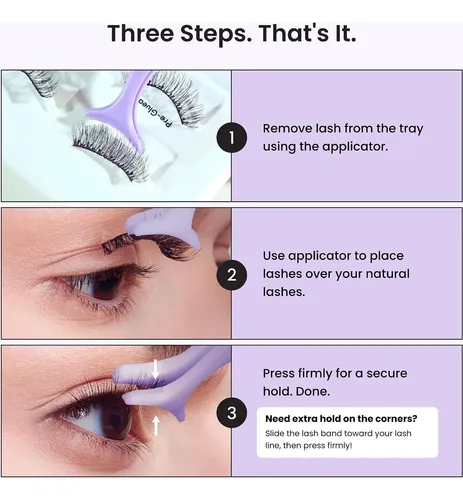 Three Steps. That's It.

Pre-Glued

1

Remove lash from the tray using the applicator.

2

Use applicator to place lashes over your natural lashes.

3

Press firmly for a secure hold. Done.

Need extra hold on the corners?

Slide the lash band toward your lash line, then press firmly!