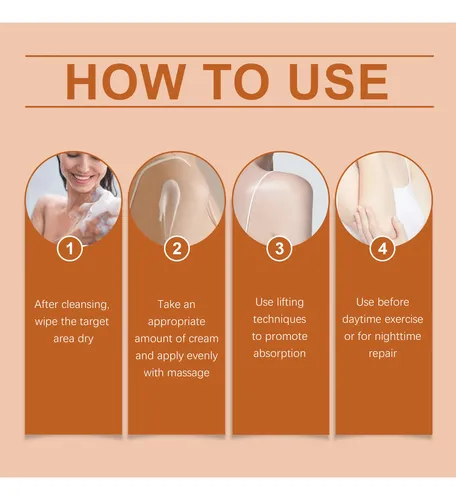 HOW TO USE

1

After cleansing, wipe the target area dry

2

Take an appropriate amount of cream and apply evenly with massage

3

Use lifting techniques to promote absorption

4

Use before daytime exercise or for nighttime repair