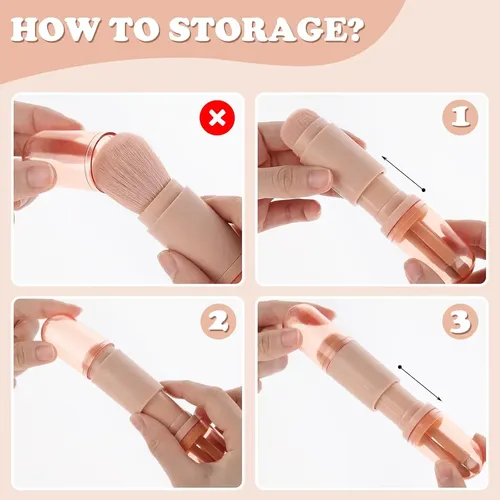 HOW TO STORAGE?

1

2

3