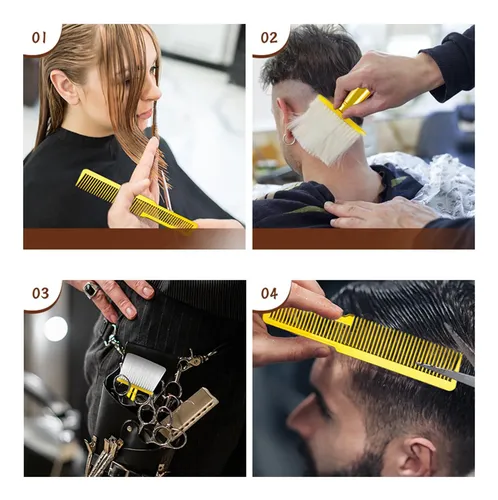 01

02

03

04