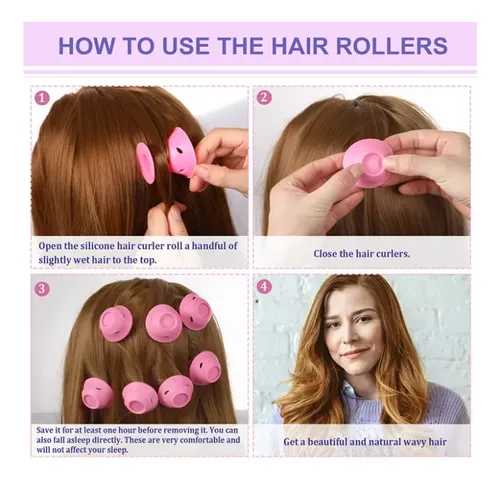 HOW TO USE THE HAIR ROLLERS

1

Open the silicone hair curler roll a handful of slightly wet hair to the top.

2

Close the hair curlers.

3

Save it for at least one hour before removing it. You can also fall asleep directly. These are very comfortable and will not affect your sleep.

4

Get a beautiful and natural wavy hair