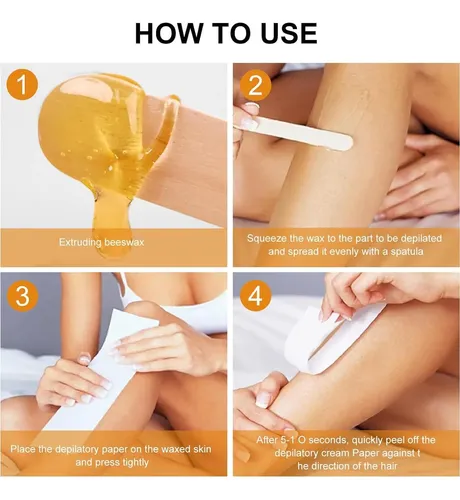 HOW TO USE

1

Extruding beeswax

2

Squeeze the wax to the part to be depilated and spread it evenly with a spatula

3

Place the depilatory paper on the waxed skin and press tightly

4

After 5-1 O seconds, quickly peel off the depilatory cream Paper against t he direction of the hair