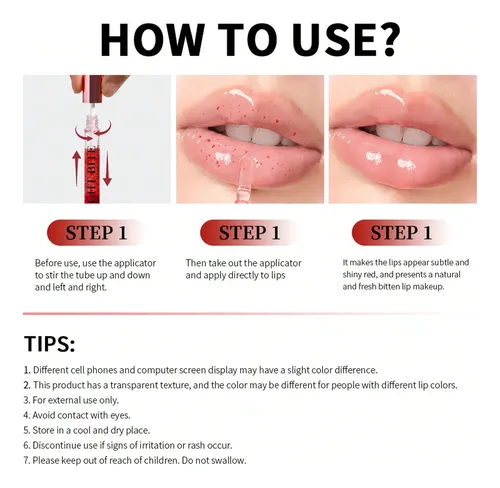 HOW TO USE?

HI BITE

STEP 1

Before use, use the applicator to stir the tube up and down and left and right.

STEP 1

Then take out the applicator and apply directly to lips

STEP 1

It makes the lips appear subtle and shiny red, and presents a natural and fresh bitten lip makeup.

TIPS:

1. Different cell phones and computer screen display may have a slight color difference.
2. This product has a transparent texture, and the color may be different for people with different lip colors.
3. For external use only.
4. Avoid contact with eyes.
5. Store in a cool and dry place.
6. Discontinue use if signs of irritation or rash occur.
7. Please keep out of reach of children. Do not swallow.