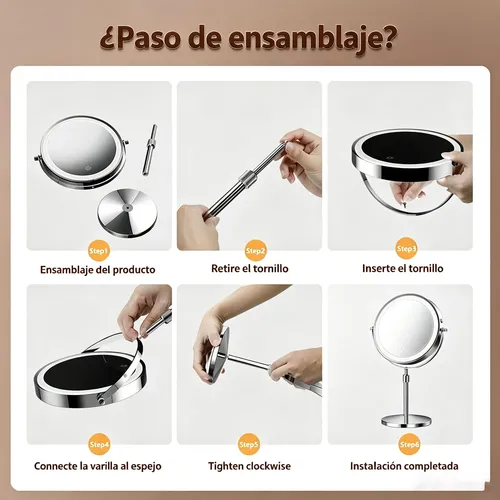 ¿Paso de ensamblaje?

Step1
Ensamblaje del producto

Step2
Retire el tornillo

Step3
Inserte el tornillo

Step4
Connecte la varilla al espejo

Step5
Tighten clockwise

Step6
Instalación completada