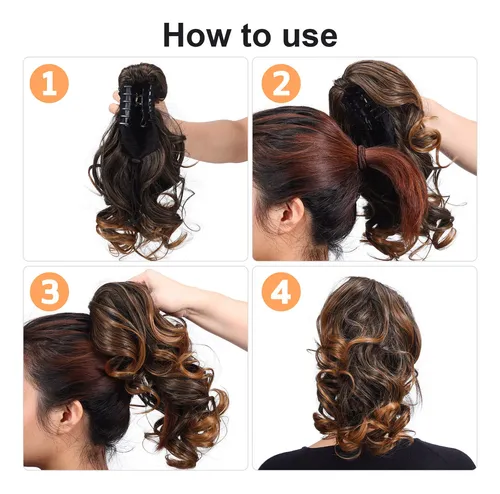 How to use

1

2

3

4