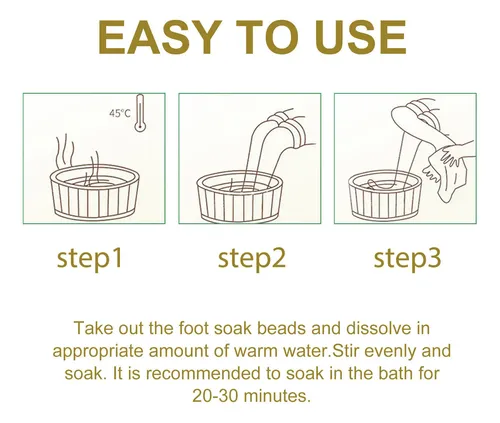 EASY TO USE

45°C

step1

step2

step3

Take out the foot soak beads and dissolve in appropriate amount of warm water.Stir evenly and soak. It is recommended to soak in the bath for 20-30 minutes.