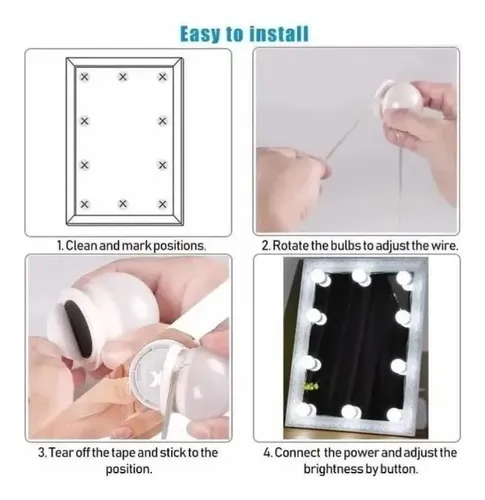 Easy to install

1. Clean and mark positions.

2. Rotate the bulbs to adjust the wire.

3. Tear off the tape and stick to the position.

4. Connect the power and adjust the brightness by button.