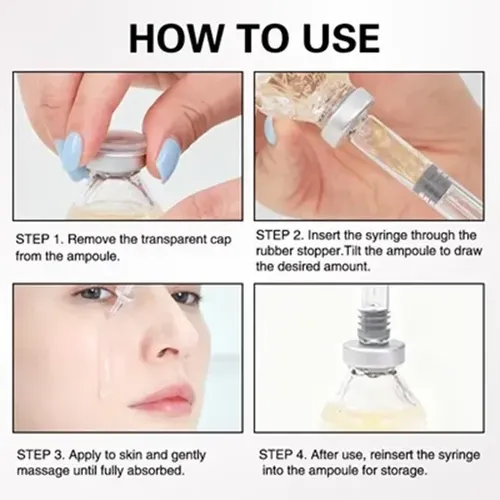 HOW TO USE

STEP 1. Remove the transparent cap from the ampoule.

STEP 2. Insert the syringe through the rubber stopper.Tilt the ampoule to draw the desired amount.

STEP 3. Apply to skin and gently massage until fully absorbed.

STEP 4. After use, reinsert the syringe into the ampoule for storage.