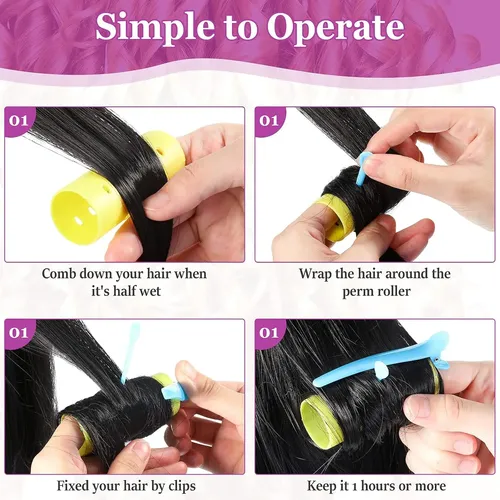 Simple to Operate

01

Comb down your hair when it's half wet

01

Wrap the hair around the perm roller

01

Fixed your hair by clips

01

Keep it 1 hours or more