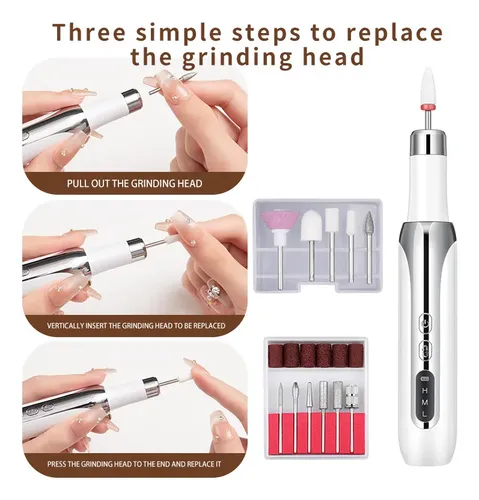 Three simple steps to replace the grinding head

PULL OUT THE GRINDING HEAD

VERTICALLY INSERT THE GRINDING HEAD TO BE REPLACED

PRESS THE GRINDING HEAD TO THE END AND REPLACE IT

H
M
L