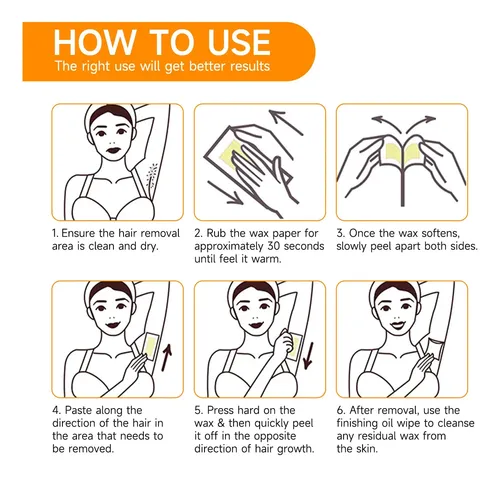 HOW TO USE
The right use will get better results

1. Ensure the hair removal area is clean and dry.

2. Rub the wax paper for approximately 30 seconds until feel it warm.

3. Once the wax softens, slowly peel apart both sides.

4. Paste along the direction of the hair in the area that needs to be removed.

5. Press hard on the wax & then quickly peel it off in the opposite direction of hair growth.

6. After removal, use the finishing oil wipe to cleanse any residual wax from the skin.