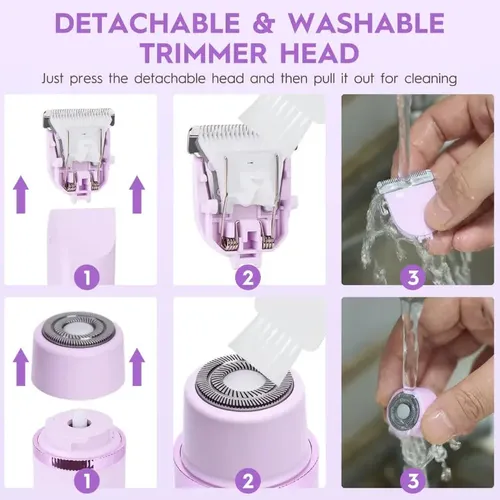 DETACHABLE & WASHABLE TRIMMER HEAD
Just press the detachable head and then pull it out for cleaning

1

2

3

1

2

3