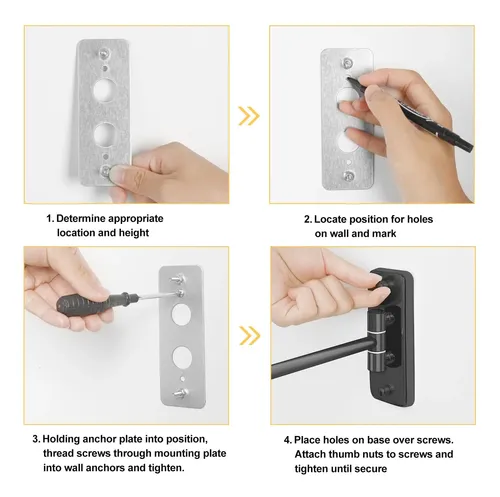 1. Determine appropriate location and height

2. Locate position for holes on wall and mark

3. Holding anchor plate into position, thread screws through mounting plate into wall anchors and tighten.

4. Place holes on base over screws. Attach thumb nuts to screws and tighten until secure