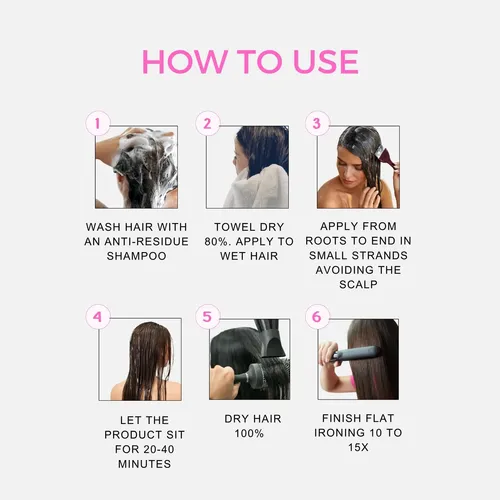 HOW TO USE

1

WASH HAIR WITH AN ANTI-RESIDUE SHAMPOO

2

TOWEL DRY 80%. APPLY TO WET HAIR

3

APPLY FROM ROOTS TO END IN SMALL STRANDS AVOIDING THE SCALP

4

LET THE PRODUCT SIT FOR 20-40 MINUTES

5

DRY HAIR 100%

6

FINISH FLAT IRONING 10 TO 15X