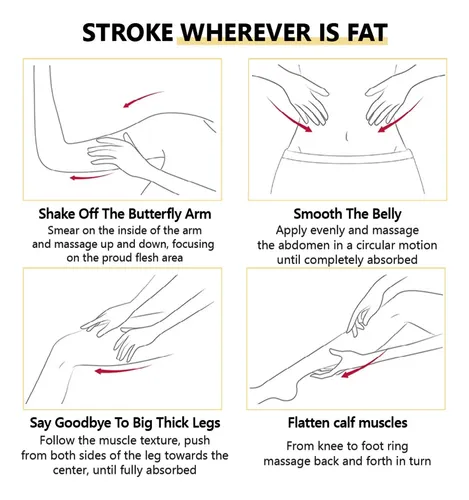 STROKE WHEREVER IS FAT

Shake Off The Butterfly Arm
Smear on the inside of the arm and massage up and down, focusing on the proud flesh area

Smooth The Belly
Apply evenly and massage the abdomen in a circular motion until completely absorbed

Say Goodbye To Big Thick Legs
Follow the muscle texture, push from both sides of the leg towards the center, until fully absorbed

Flatten calf muscles
From knee to foot ring massage back and forth in turn