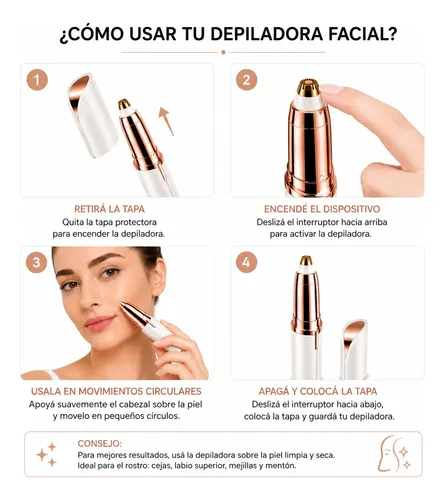 ¿CÓMO USAR TU DEPILADORA FACIAL?

1

RETIRÁ LA TAPA
Quita la tapa protectora para encender la depiladora.

2

ENCENDÉ EL DISPOSITIVO
Deslizá el interruptor hacia arriba para activar la depiladora.

3

USALA EN MOVIMIENTOS CIRCULARES
Apoyá suavemente el cabezal sobre la piel y movelo en pequeños círculos.

4

APAGÁ Y COLOCÁ LA TAPA
Deslizá el interruptor hacia abajo, colocá la tapa y guardá tu depiladora.

CONSEJO:
Para mejores resultados, usá la depiladora sobre la piel limpia y seca.
Ideal para el rostro: cejas, labio superior, mejillas y mentón.