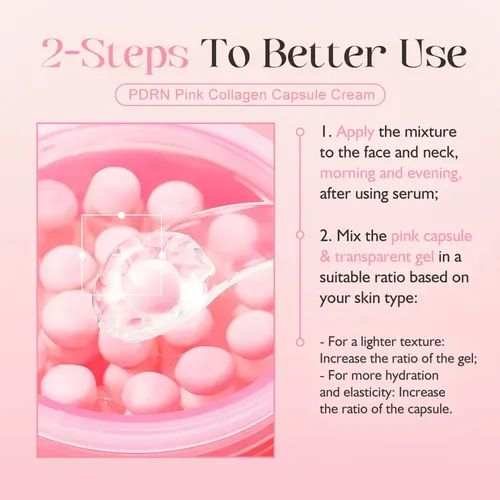 2-Steps To Better Use

PDRN Pink Collagen Capsule Cream

1. Apply the mixture to the face and neck, morning and evening, after using serum;

2. Mix the pink capsule & transparent gel in a suitable ratio based on your skin type:

- For a lighter texture: Increase the ratio of the gel;
- For more hydration and elasticity: Increase the ratio of the capsule.