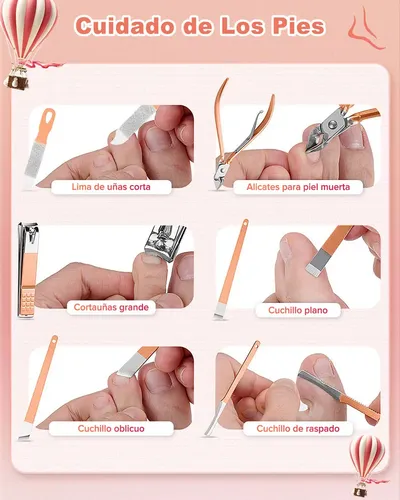 Cuidado de Los Pies

Lima de uñas corta

Alicates para piel muerta

Cortauñas grande

Cuchillo plano

Cuchillo oblicuo

Cuchillo de raspado