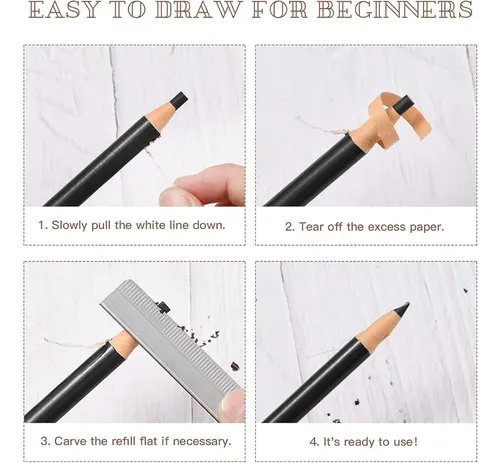 EASY TO DRAW FOR BEGINNERS

1. Slowly pull the white line down.

2. Tear off the excess paper.

3. Carve the refill flat if necessary.

4. It's ready to use!