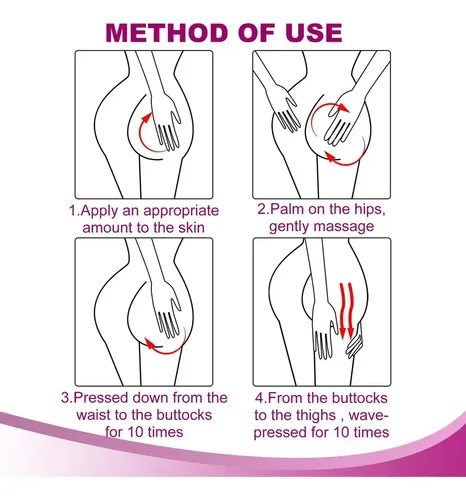 METHOD OF USE

1.Apply an appropriate amount to the skin

2.Palm on the hips, gently massage

3.Pressed down from the waist to the buttocks for 10 times

4.From the buttocks to the thighs , wave-pressed for 10 times