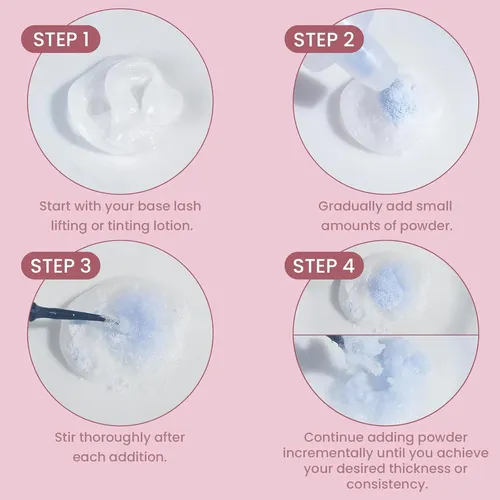 STEP 1

Start with your base lash lifting or tinting lotion.

STEP 2

Gradually add small amounts of powder.

STEP 3

Stir thoroughly after each addition.

STEP 4

Continue adding powder incrementally until you achieve your desired thickness or consistency.