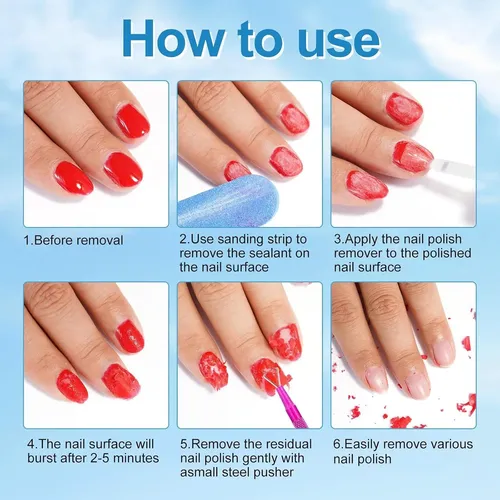 How to use

1.Before removal

2.Use sanding strip to remove the sealant on the nail surface

3.Apply the nail polish remover to the polished nail surface

4.The nail surface will burst after 2-5 minutes

5.Remove the residual nail polish gently with asmall steel pusher

6.Easily remove various nail polish