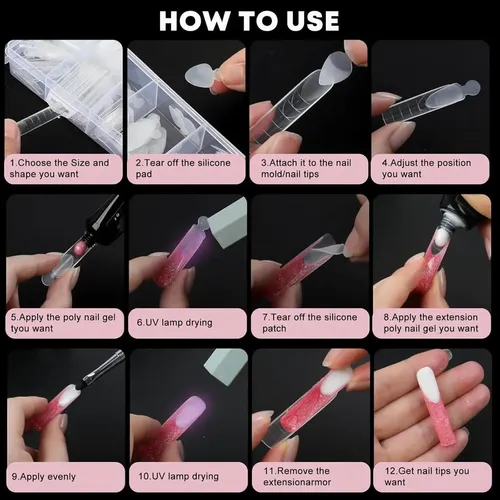 HOW TO USE

1.Choose the Size and shape you want

2.Tear off the silicone pad

3.Attach it to the nail mold/nail tips

4.Adjust the position you want

5.Apply the poly nail gel tyou want

6.UV lamp drying

7.Tear off the silicone patch

8.Apply the extension poly nail gel you want

9.Apply evenly

10.UV lamp drying

11.Remove the extensionarmor

12.Get nail tips you want