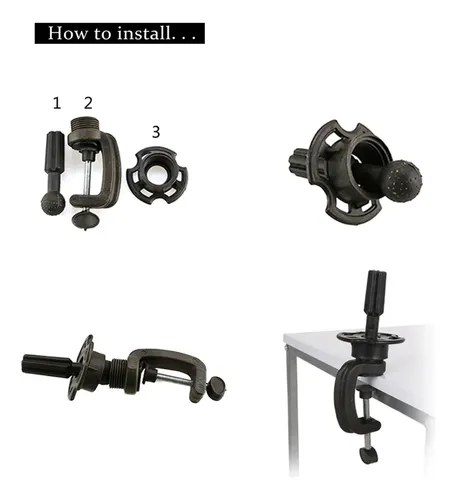 How to install. . .

1 2

3