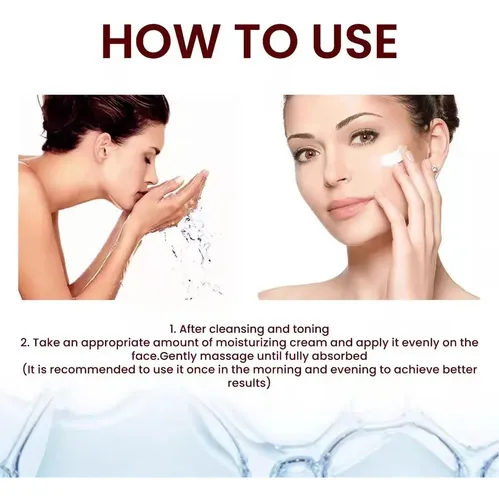 HOW TO USE

1. After cleansing and toning
2. Take an appropriate amount of moisturizing cream and apply it evenly on the face.Gently massage until fully absorbed
(It is recommended to use it once in the morning and evening to achieve better results)