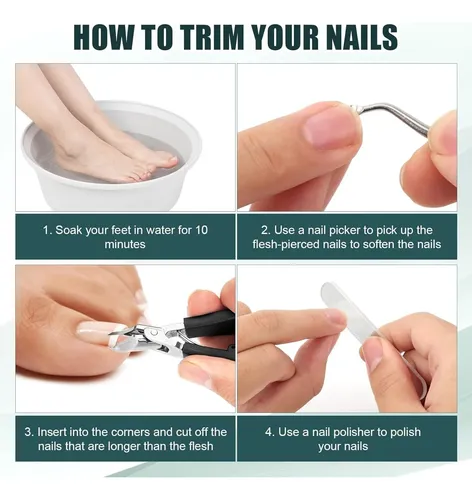 HOW TO TRIM YOUR NAILS

1. Soak your feet in water for 10 minutes

2. Use a nail picker to pick up the flesh-pierced nails to soften the nails

3. Insert into the corners and cut off the nails that are longer than the flesh

4. Use a nail polisher to polish your nails