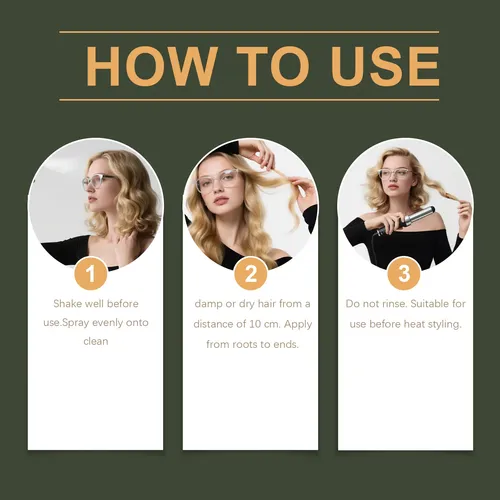 HOW TO USE

1

Shake well before use.Spray evenly onto clean

2

damp or dry hair from a distance of 10 cm. Apply from roots to ends.

3

Do not rinse. Suitable for use before heat styling.