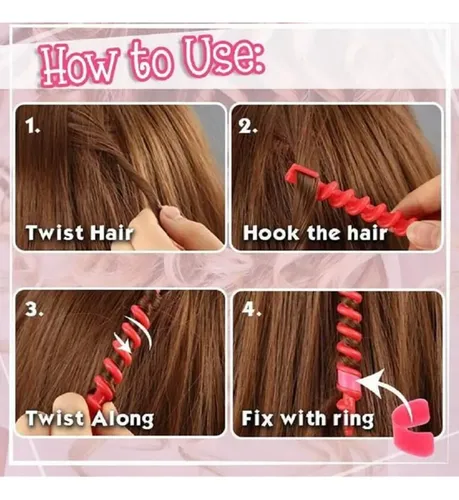 How to Use:

1.
Twist Hair

2.
Hook the hair

3.
Twist Along

4.
Fix with ring