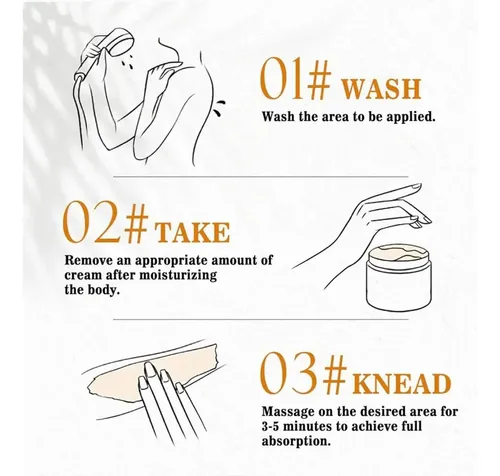 01# WASH

Wash the area to be applied.

02# TAKE

Remove an appropriate amount of cream after moisturizing the body.

03# KNEAD

Massage on the desired area for 3-5 minutes to achieve full absorption.